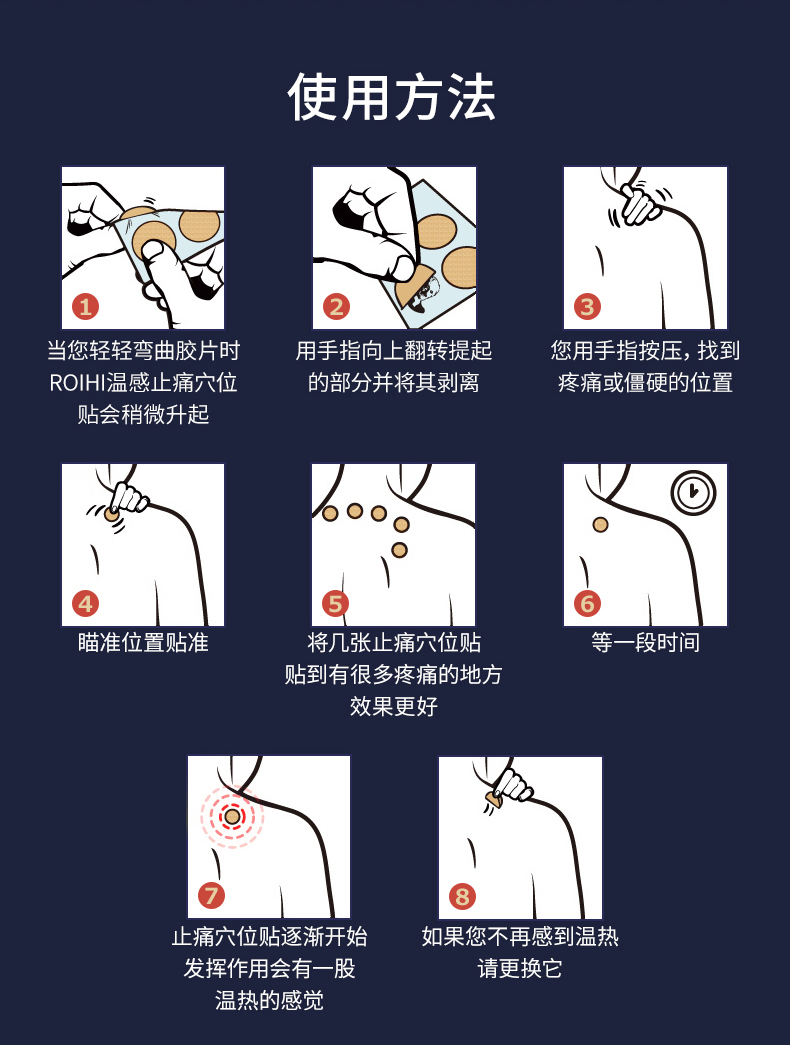 使用方法

1
当您轻轻弯曲胶片时 ROIHI温感止痛穴位贴会稍微升起

2
用手指向上翻转提起的部分并将其剥离

3
您用手指按压，找到疼痛或僵硬的位置

4
瞄准位置贴准

5
将几张止痛穴位贴贴到有很多疼痛的地方效果更好

6
等一段时间

7
止痛穴位贴逐渐开始发挥作用会有一股温热的感觉

8
如果您不再感到温热请更换它